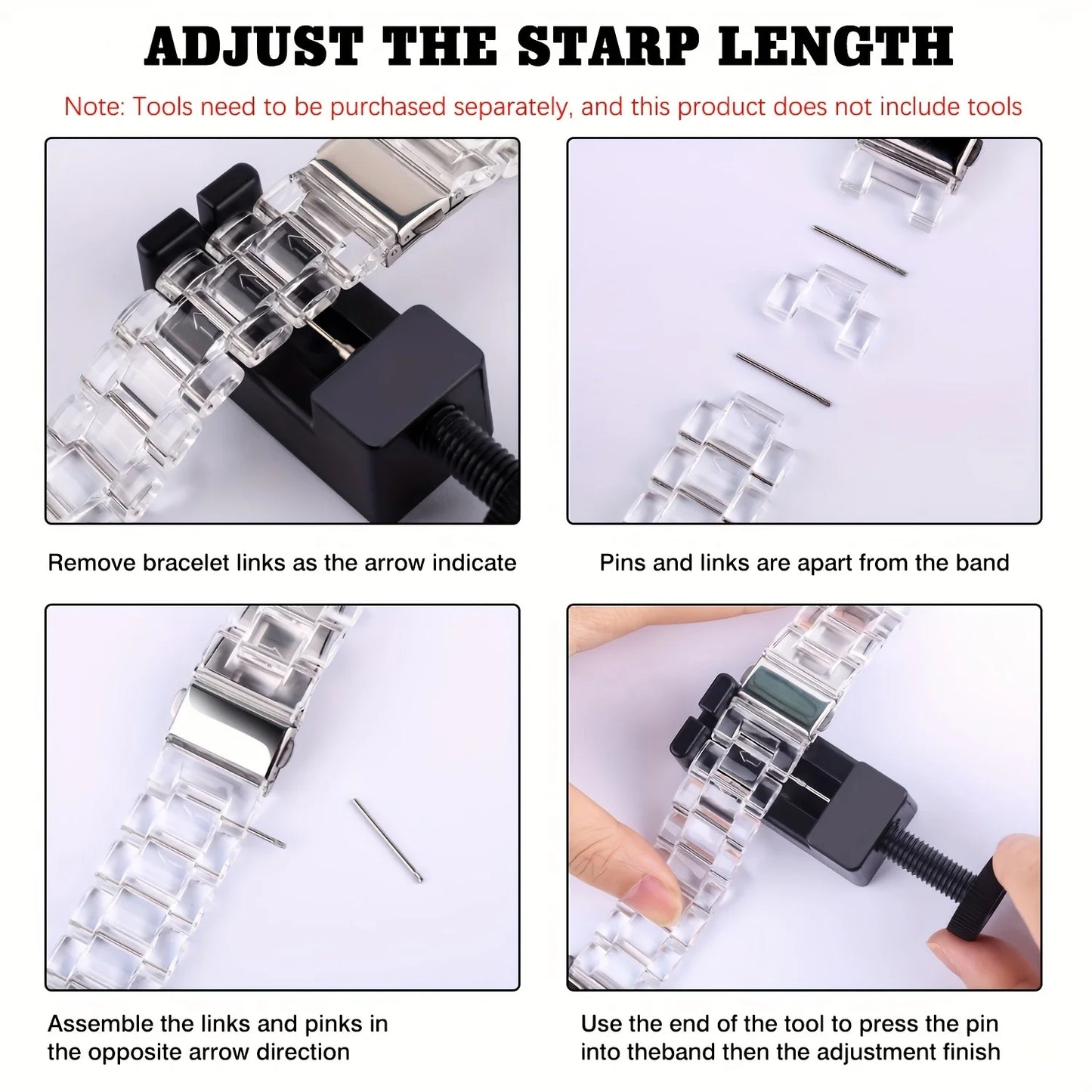 ADJUST THE STARP LENGTH

Note: Tools need to be purchased separately, and this product does not include tools

Remove bracelet links as the arrow indicate

Pins and links are apart from the band

Assemble the links and pinks in the opposite arrow direction

Use the end of the tool to press the pin into theband then the adjustment finish