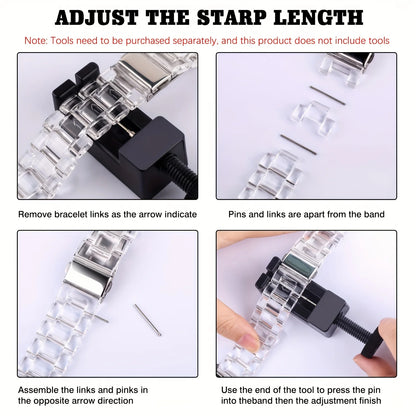 ADJUST THE STARP LENGTH

Note: Tools need to be purchased separately, and this product does not include tools

Remove bracelet links as the arrow indicate

Pins and links are apart from the band

Assemble the links and pinks in the opposite arrow direction

Use the end of the tool to press the pin into theband then the adjustment finish